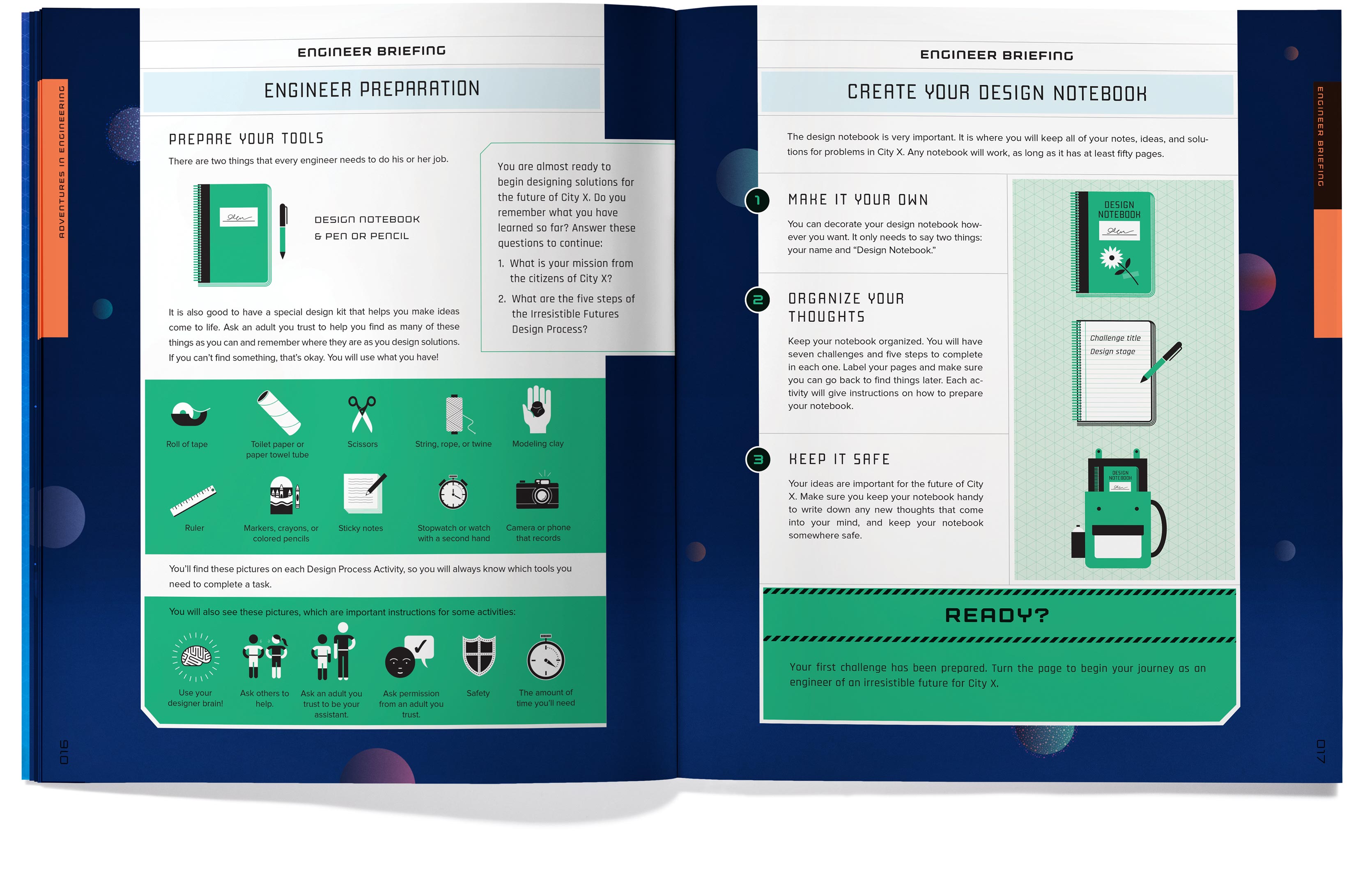 ADVENTURES IN ENGINEERING

ENGINEER BRIEFING

ENGINEER PREPARATION

PREPARE YOUR TOOLS

There are two things that every engineer needs to do his or her job.

DESIGN NOTEBOOK
& PEN OR PENCIL

It is also good to have a special design kit that helps you make ideas come to life. Ask an adult you trust to help you find as many of these things as you can and remember where they are as you design solutions. If you can't find something, that's okay. You will use what you have!

You are almost ready to begin designing solutions for the future of City X. Do you remember what you have learned so far? Answer these questions to continue:

1. What is your mission from the citizens of City X?

2. What are the five steps of the Irresistible Futures Design Process?

Roll of tape
Toilet paper or paper towel tube
Scissors
String, rope, or twine
Modeling clay
Ruler
Markers, crayons, or colored pencils
Sticky notes
Stopwatch or watch with a second hand
Camera or phone that records

You'll find these pictures on each Design Process Activity, so you will always know which tools you need to complete a task.

You will also see these pictures, which are important instructions for some activities:

Use your designer brain!
Ask others to help.
Ask an adult you trust to be your assistant.
Ask permission from an adult you trust.
Safety
The amount of time you'll need

016

ENGINEER BRIEFING

CREATE YOUR DESIGN NOTEBOOK

The design notebook is very important. It is where you will keep all of your notes, ideas, and solutions for problems in City X. Any notebook will work, as long as it has at least fifty pages.

1 MAKE IT YOUR OWN

You can decorate your design notebook however you want. It only needs to say two things: your name and "Design Notebook."

2 ORGANIZE YOUR THOUGHTS

Keep your notebook organized. You will have seven challenges and five steps to complete in each one. Label your pages and make sure you can go back to find things later. Each activity will give instructions on how to prepare your notebook.

3 KEEP IT SAFE

Your ideas are important for the future of City X. Make sure you keep your notebook handy to write down any new thoughts that come into your mind, and keep your notebook somewhere safe.

DESIGN NOTEBOOK

Challenge title
Design stage

DESIGN NOTEBOOK

READY?

Your first challenge has been prepared. Turn the page to begin your journey as an engineer of an irresistible future for City X.

ENGINEER BRIEFING

017